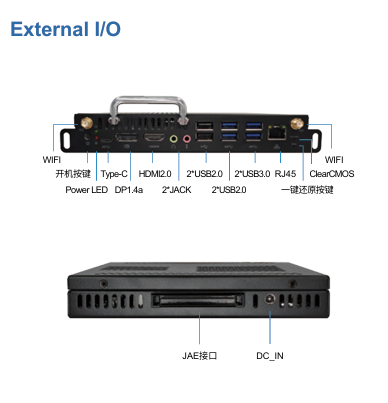 External I/O

WIFI
开机按键
Power LED
Type-C
DP1.4a
HDMI2.0
2*JACK
2*USB2.0
2*USB2.0
2*USB3.0
RJ45
一键还原按键
ClearCMOS
WIFI

JAE接口
DC_IN